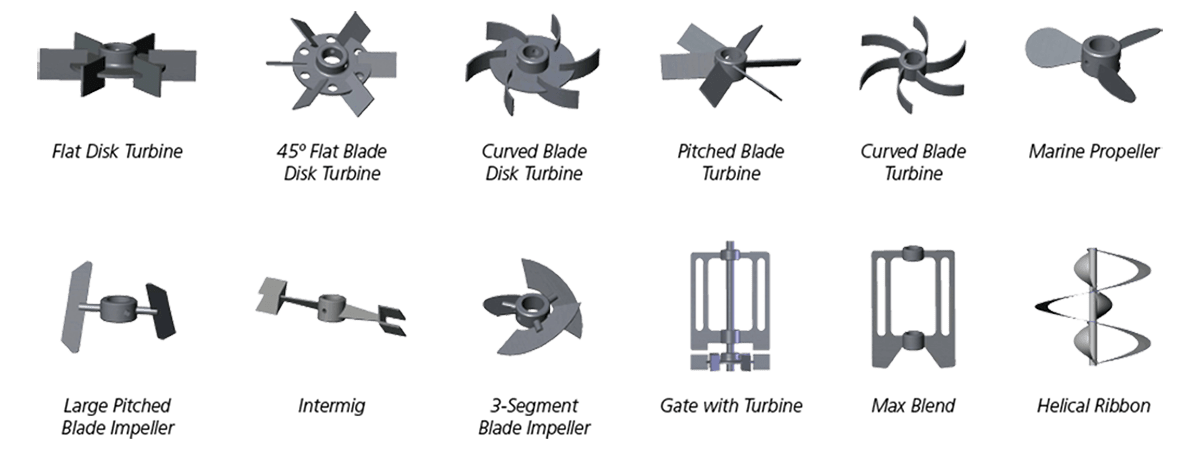 Flat Disk Turbine

45º Flat Blade Disk Turbine

Curved Blade Disk Turbine

Pitched Blade Turbine

Curved Blade Turbine

Marine Propeller

Large Pitched Blade Impeller

Intermig

3-Segment Blade Impeller

Gate with Turbine

Max Blend

Helical Ribbon