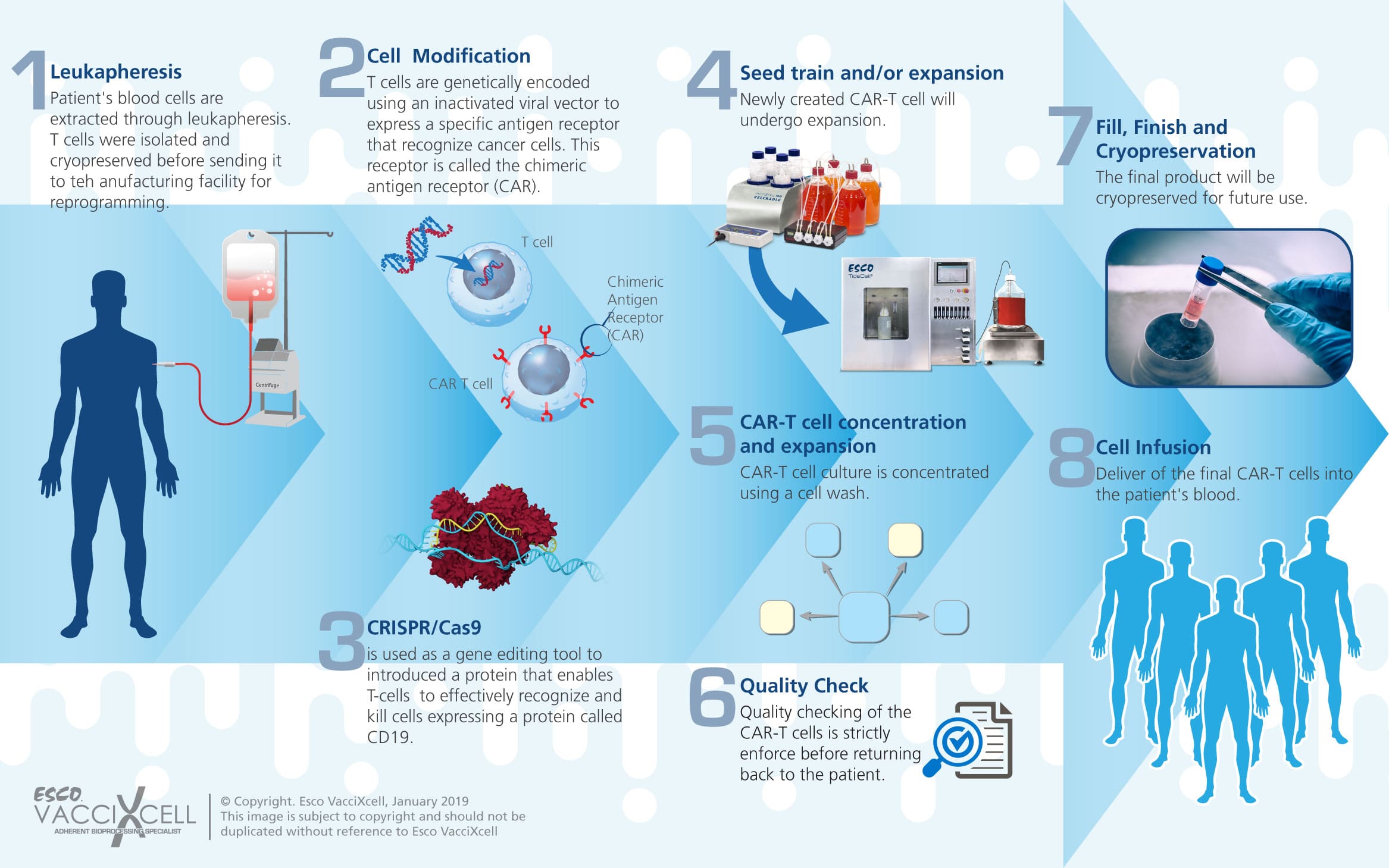 1 Leukapheresis
Patient's blood cells are extracted through leukapheresis. T cells were isolated and cryopreserved before sending it to teh anufacturing facility for reprogramming.

Centrifuge

2 Cell Modification
T cells are genetically encoded using an inactivated viral vector to express a specific antigen receptor that recognize cancer cells. This receptor is called the chimeric antigen receptor (CAR).

T cell

Chimeric Antigen Receptor (CAR)

CAR T cell

3 CRISPR/Cas9
is used as a gene editing tool to introduced a protein that enables T-cells to effectively recognize and kill cells expressing a protein called CD19.

4 Seed train and/or expansion
Newly created CAR-T cell will undergo expansion.

CELCRADLE

ESCO
TideCell

5 CAR-T cell concentration and expansion
CAR-T cell culture is concentrated using a cell wash.

6 Quality Check
Quality checking of the CAR-T cells is strictly enforce before returning back to the patient.

7 Fill, Finish and Cryopreservation
The final product will be cryopreserved for future use.

8 Cell Infusion
Deliver of the final CAR-T cells into the patient's blood.

ESCO VACCIXCELL
ADHERENT BIOPROCESSING SPECIALIST

© Copyright. Esco VacciXcell, January 2019
This image is subject to copyright and should not be duplicated without reference to Esco VacciXcell